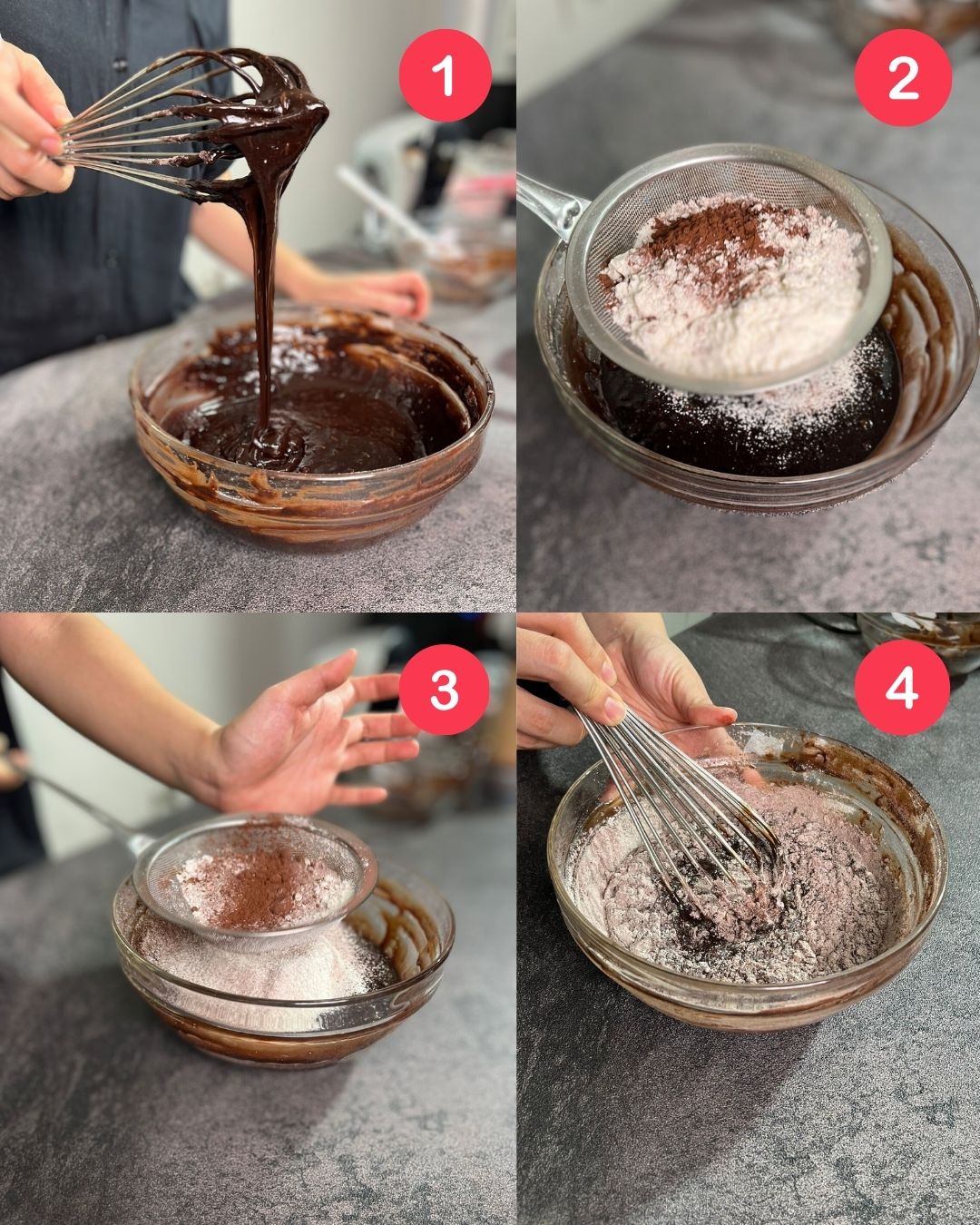 1

2

3

4